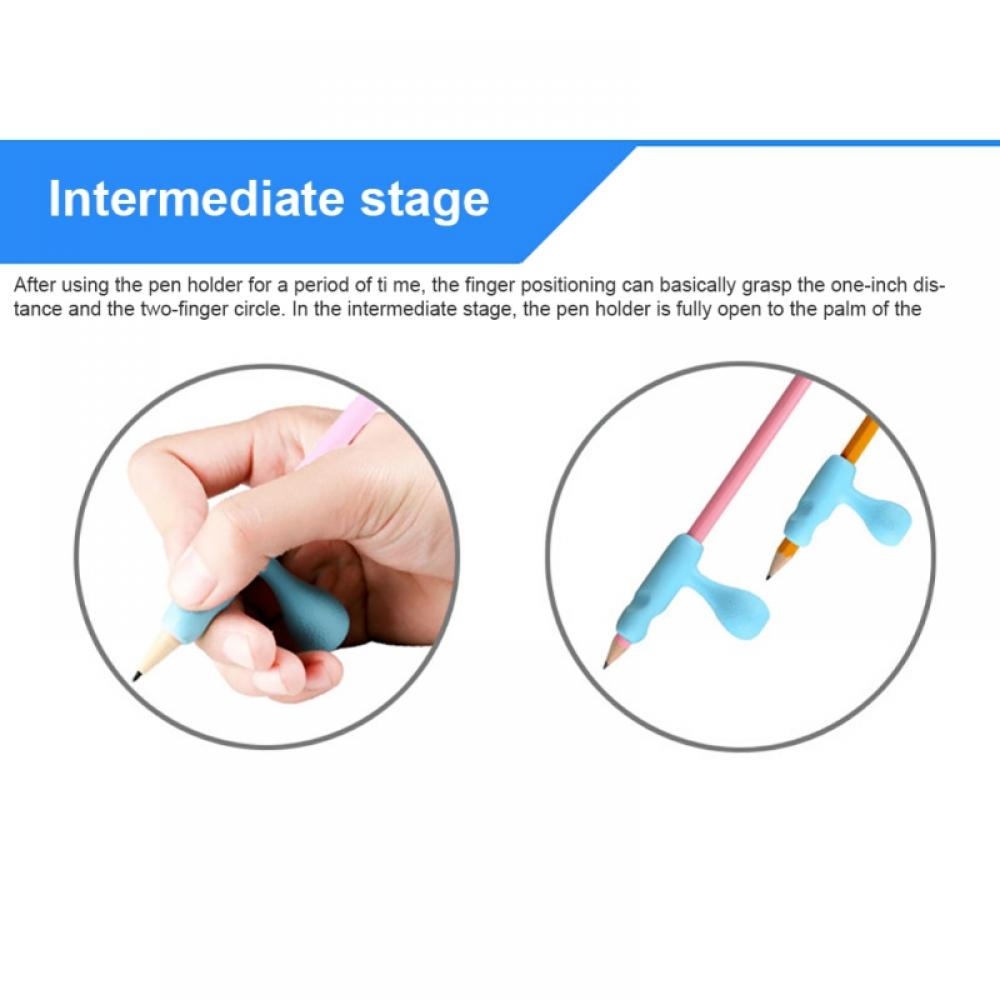 Intermediate stage

After using the pen holder for a period of ti me, the finger positioning can basically grasp the one-inch distance and the two-finger circle. In the intermediate stage, the pen holder is fully open to the palm of the